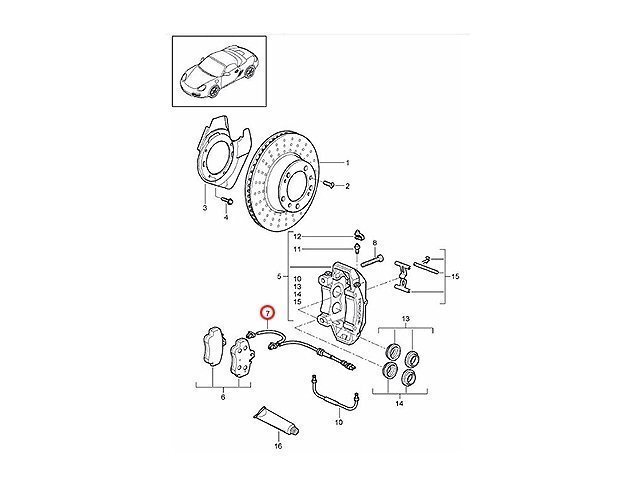 1
2
3
4
12
11
8
5
10
13
14
15
15
7
13
6
14
10
16