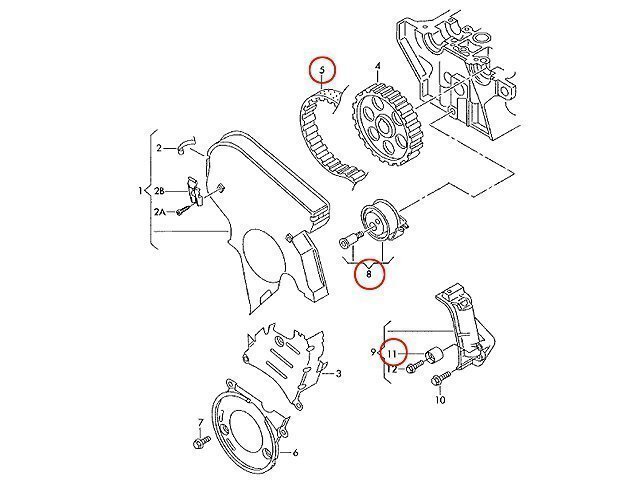 5
4
2
1
2B
2A
8
9
11
12
10
3
7
6