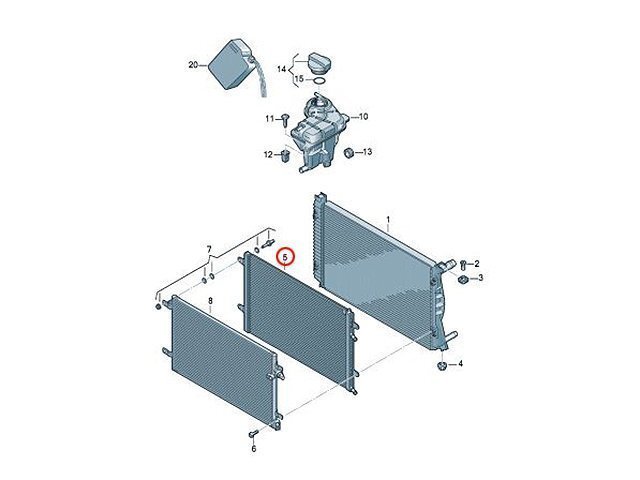 20
14
15
11
10
12
13
1
7
5
2
3
8
4
6