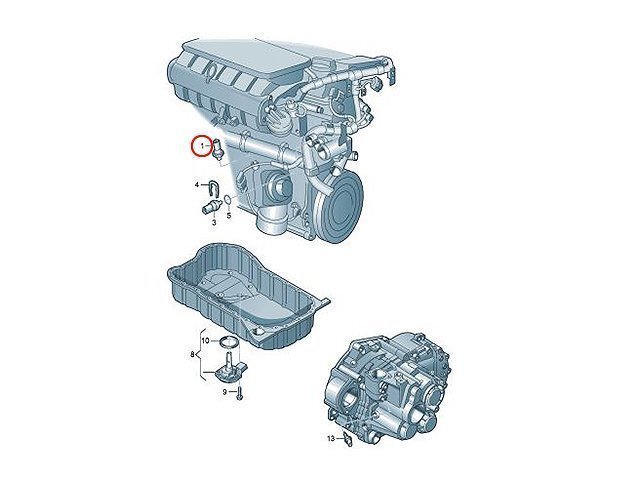 1
4
3
5
10
8
9
13