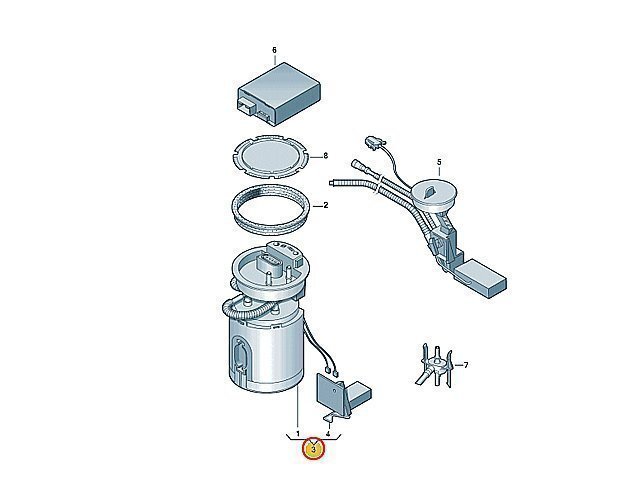 6
8
5
2
7
1
4
3