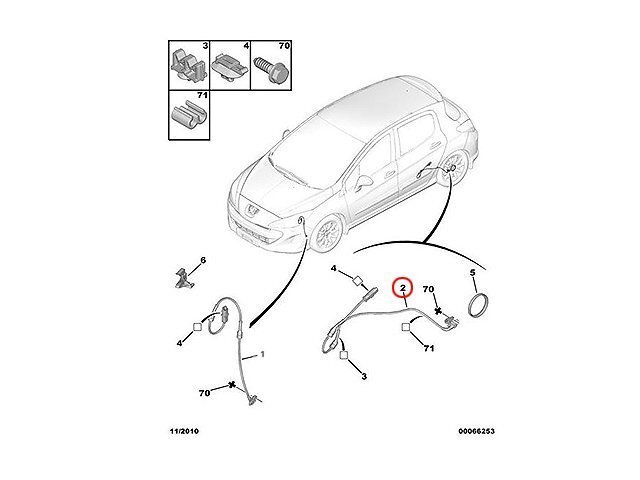 3
4
70
71
6
4
1
70
4
2
70
5
71
3
11/2010
00066253