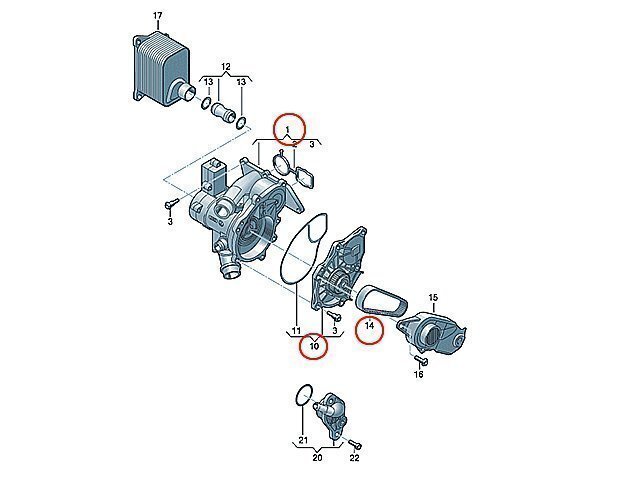 17
12
13
13
1
2
3
3
11
3
10
14
15
16
21
20
22