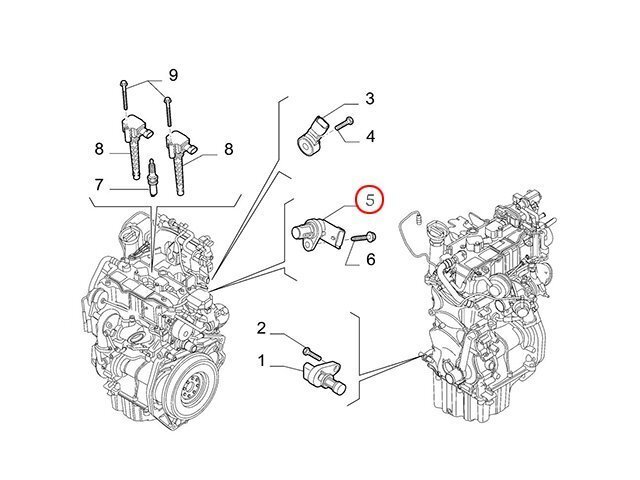 9
8
8
7
3
4
5
6
2
1