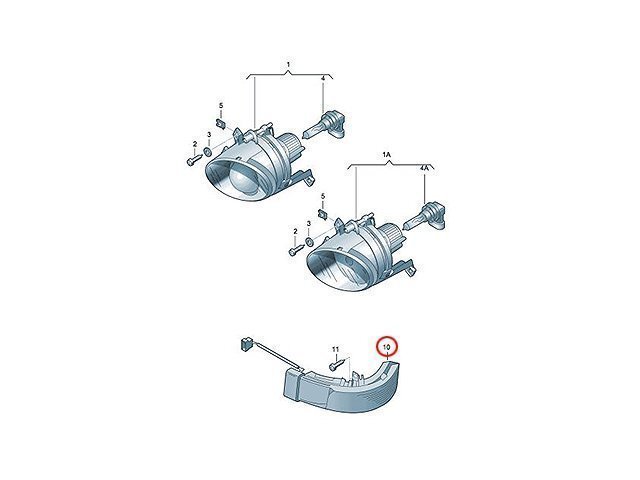 1
4
5
3
2
1A
4A
5
3
2
11
10