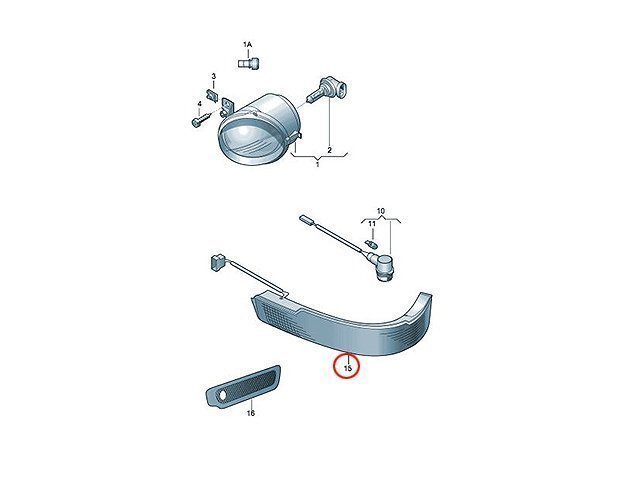 1A
3
4
2
1
10
11
15
16