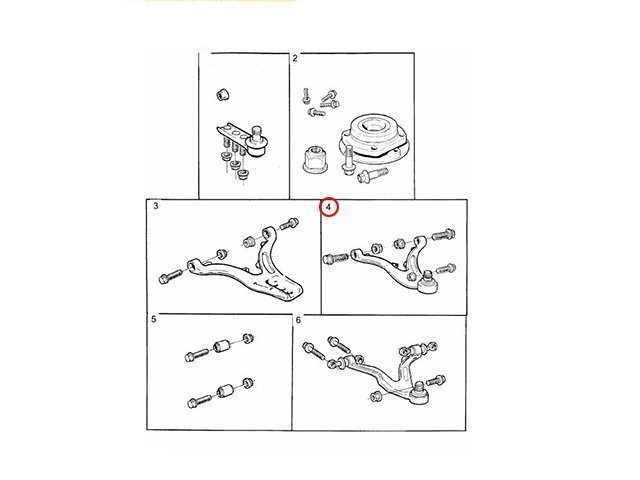 2

3

4

5

6