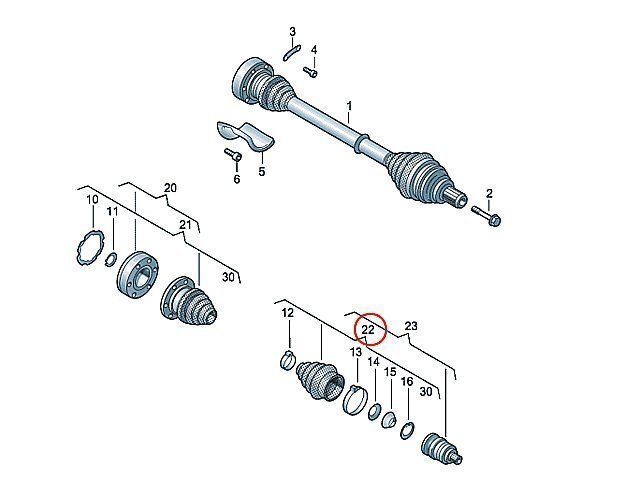 3
4
1
5
6
2
20
10
11
21
30
12
22
23
13
14
15
16
30