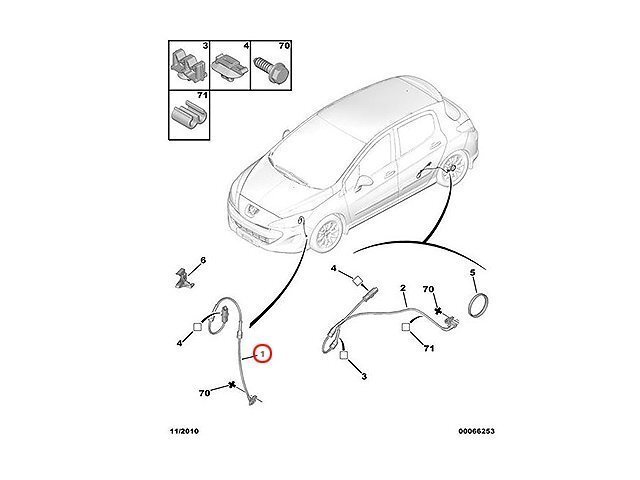 3
4
70
71
6
4
1
70
4
2
70
5
71
3
11/2010
00066253