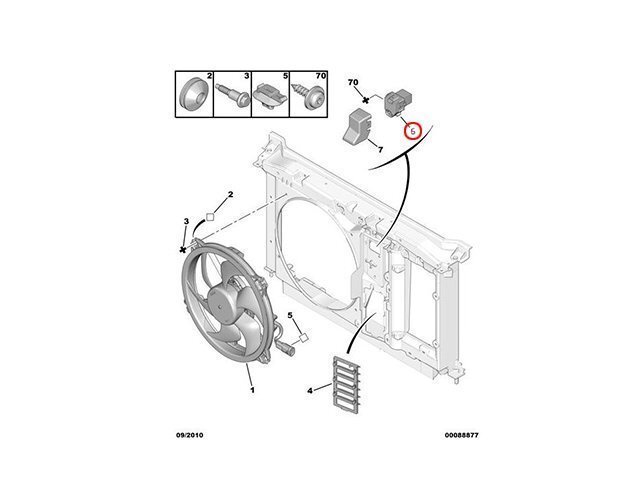 2
3
5
70
70
6
7
2
3
5
1
4
09/2010
00088877