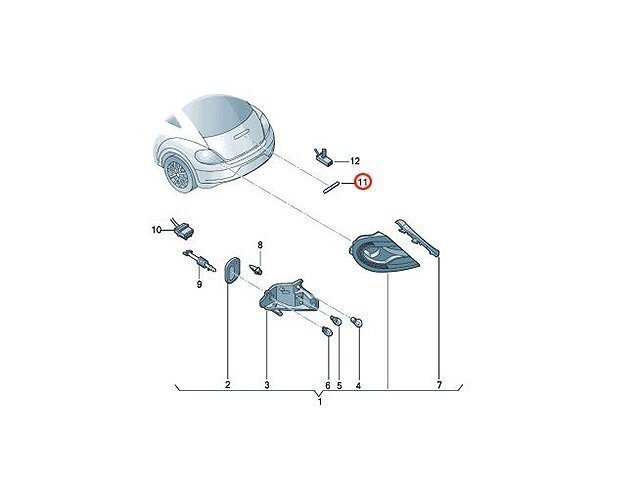 12
11
10
8
9
2
3
6
5
4
7
1