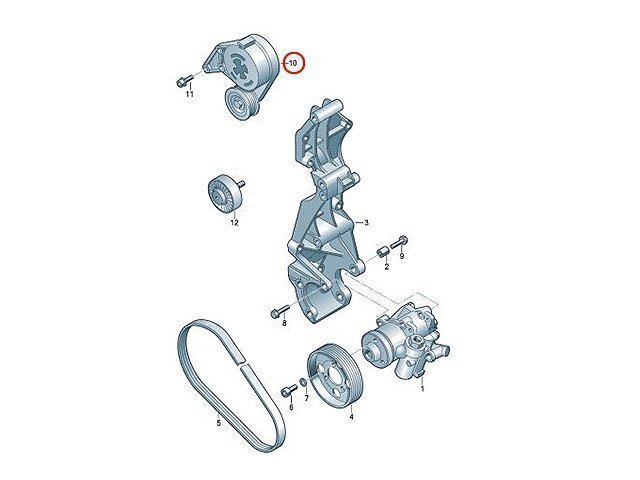 10
11
12
3
2
9
8
1
4
7
6
5