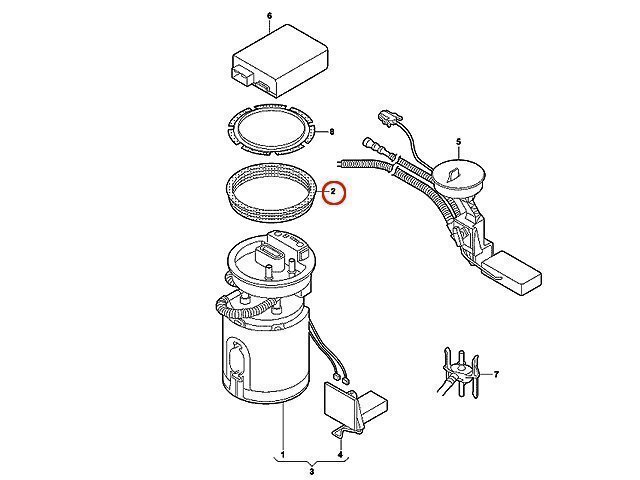 6
8
5
2
7
1
4
3