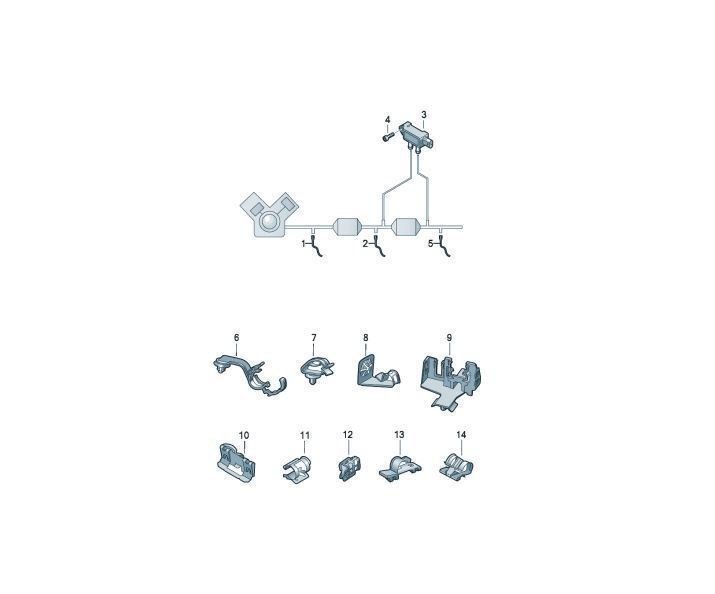 4
3
1
2
5
6
7
8
9
10
11
12
13
14