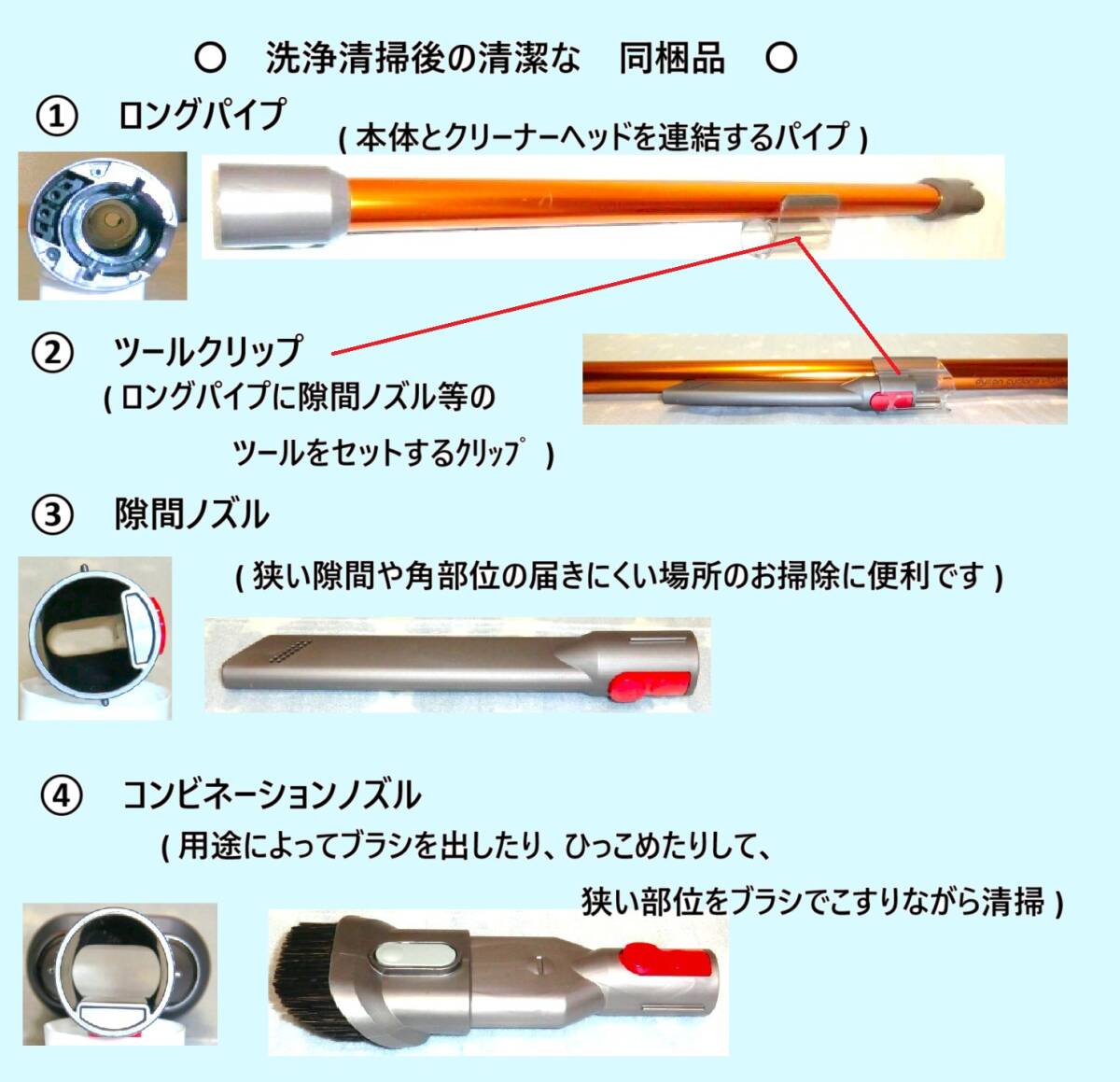 ○　洗浄清掃後の清潔な　同梱品　○

①　ロングパイプ

( 本体とクリーナーヘッドを連結するパイプ )

②　ツールクリップ

( ロングパイプに隙間ノズル等の

ツールをセットするクリップ )

③　隙間ノズル

( 狭い隙間や角部位の届きにくい場所のお掃除に便利です )

④　コンビネーションノズル

( 用途によってブラシを出したり、ひっこめたりして、

狭い部位をブラシでこすりながら清掃 )