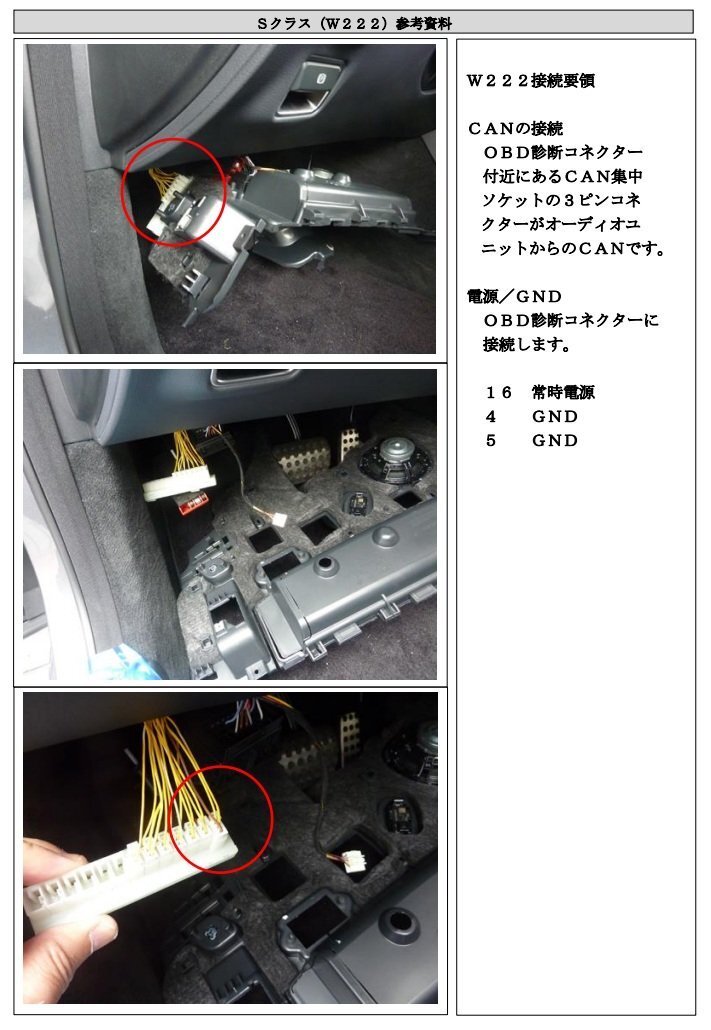 Sクラス（W２２２）参考資料

W２２２接続要領

ＣＡＮの接続
ＯＢＤ診断コネクター付近にあるＣＡＮ集中ソケットの３ピンコネクターがオーディオユニットからのＣＡＮです。

電源／ＧＮＤ
ＯＢＤ診断コネクターに接続します。

１６　常時電源
４　ＧＮＤ
５　ＧＮＤ