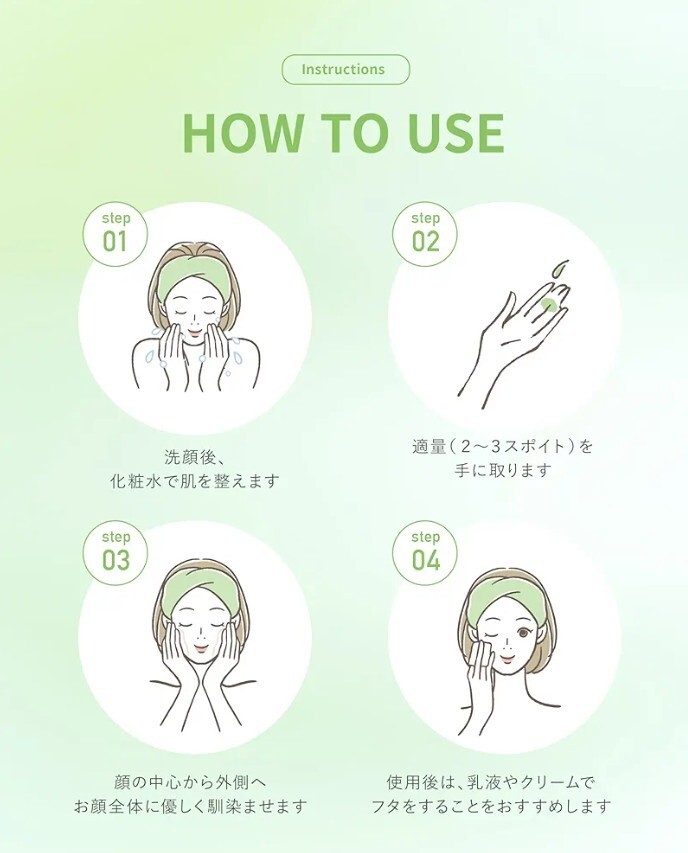 Instructions

HOW TO USE

step 01

洗顔後、
化粧水で肌を整えます

step 02

適量（２〜３スポイト）を
手に取ります

step 03

顔の中心から外側へ
お顔全体に優しく馴染ませます

step 04

使用後は、乳液やクリームで
フタをすることをおすすめします