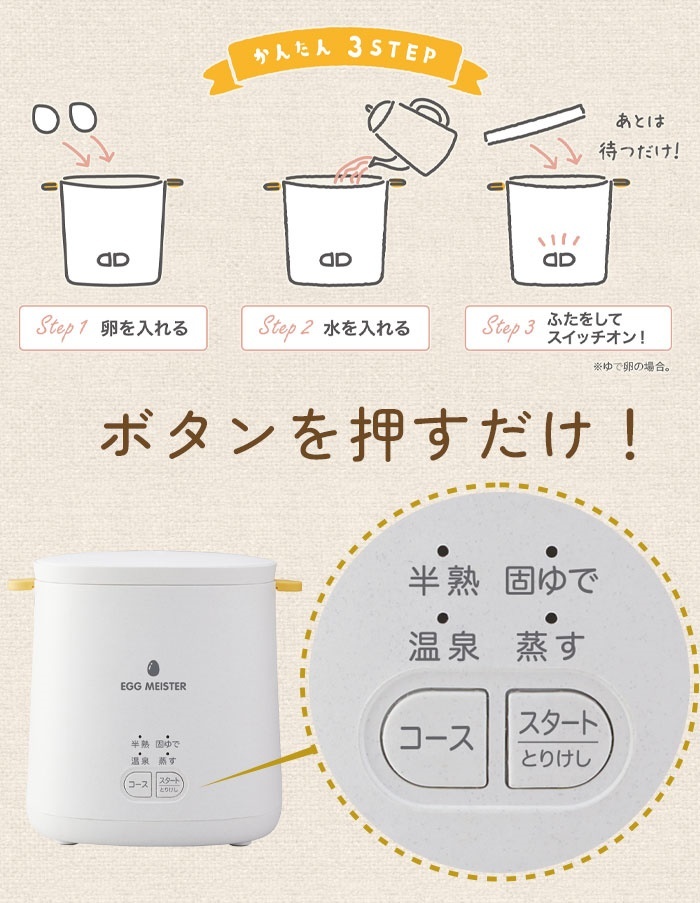 かんたん 3STEP

あとは 待つだけ!

Step 1 卵を入れる

Step 2 水を入れる

Step 3 ふたをして スイッチオン!

※ゆで卵の場合。

ボタンを押すだけ!

EGG MEISTER

半熟 固ゆで
温泉 蒸す

コース

スタート
とりけし

半熟 固ゆで
温泉 蒸す

コース

スタート
とりけし