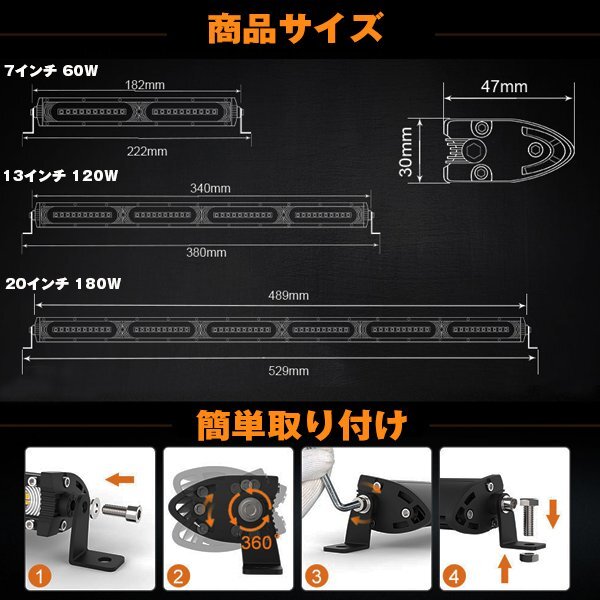 商品サイズ

7インチ 60W
182mm
222mm

47mm
30mm

13インチ 120W
340mm
380mm

20インチ 180W
489mm
529mm

簡単取り付け

1

2
360°

3

4