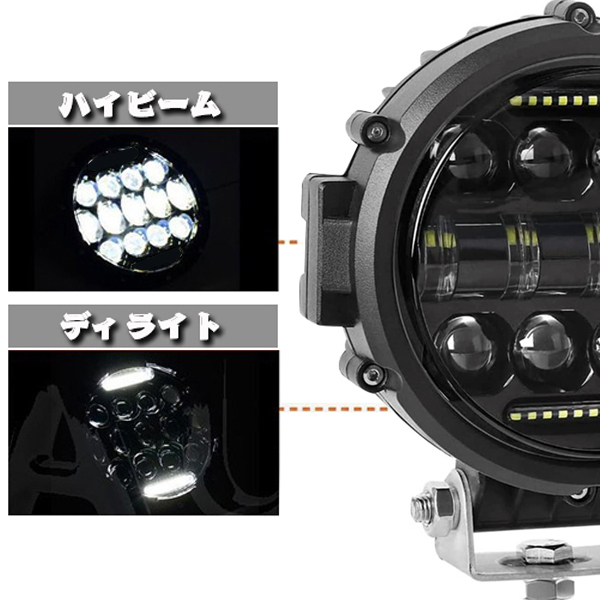 ハイビーム

ディライト