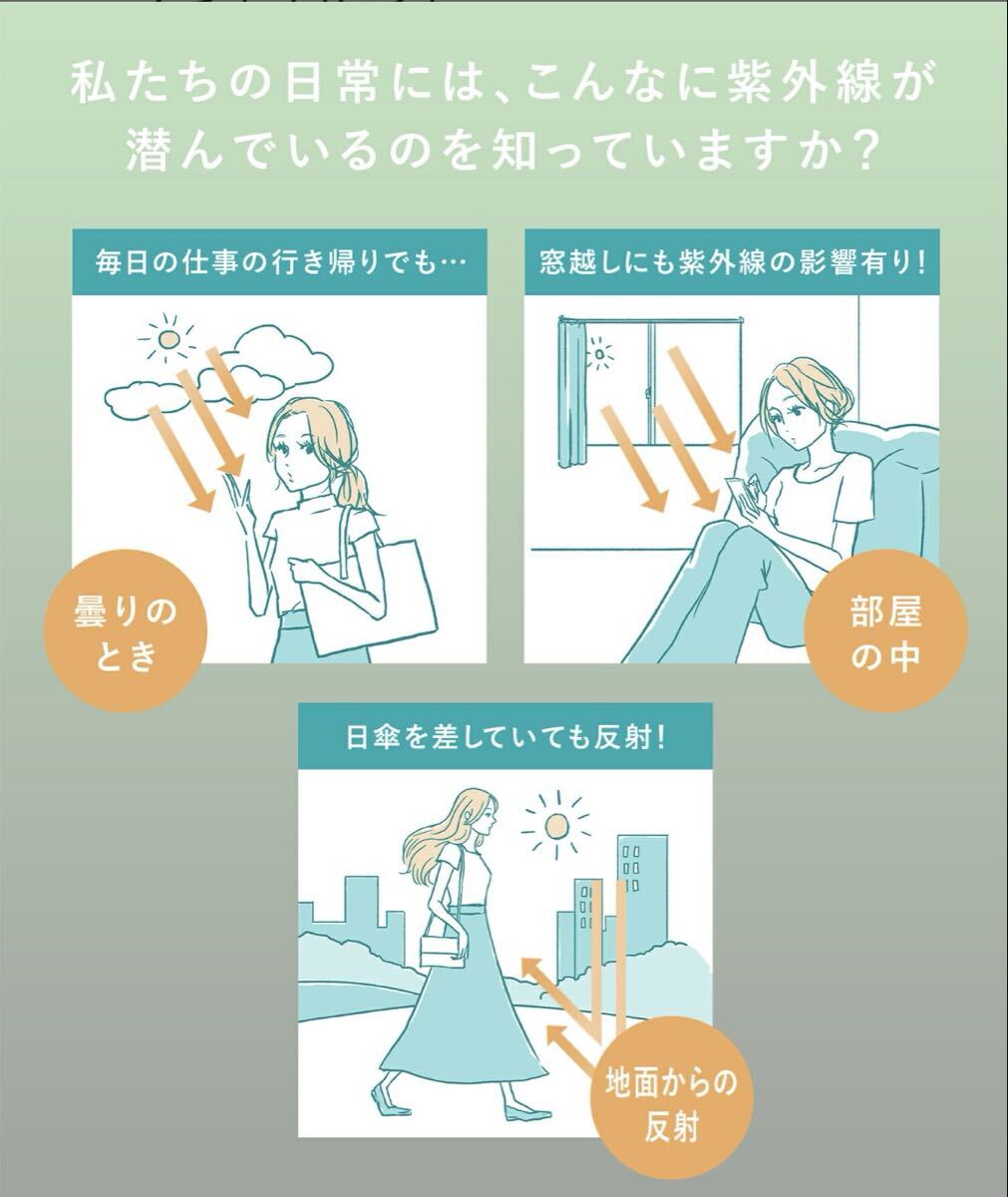 私たちの日常には、こんなに紫外線が潜んでいるのを知っていますか？

毎日の仕事の行き帰りでも…

曇りのとき

窓越しにも紫外線の影響有り！

部屋の中

日傘を差していても反射！

地面からの反射