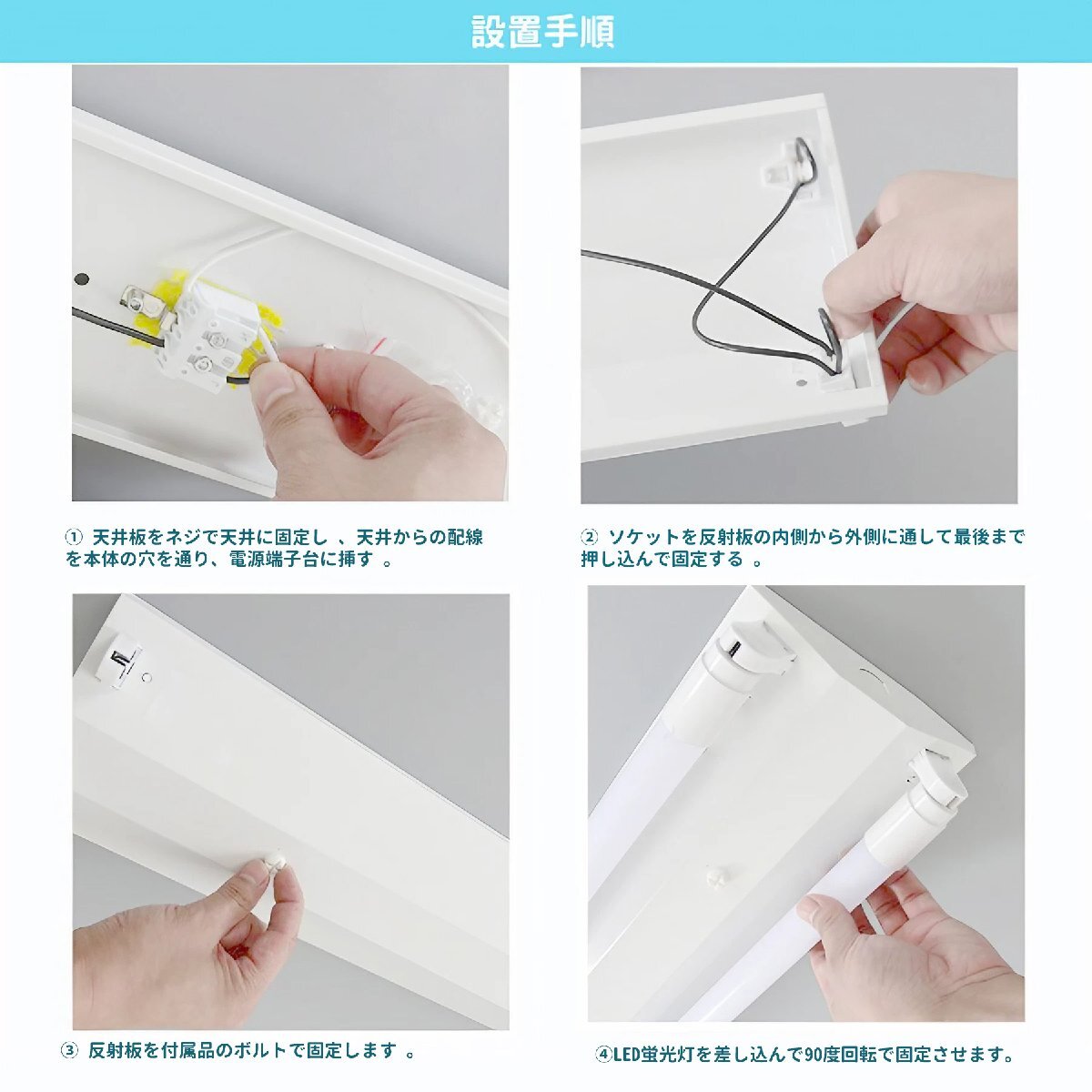 設置手順

① 天井板をネジで天井に固定し 、天井からの配線を本体の穴を通り、電源端子台に挿す 。

② ソケットを反射板の内側から外側に通して最後まで押し込んで固定する 。

③ 反射板を付属品のボルトで固定します 。

④LED蛍光灯を差し込んで90度回転で固定させます。