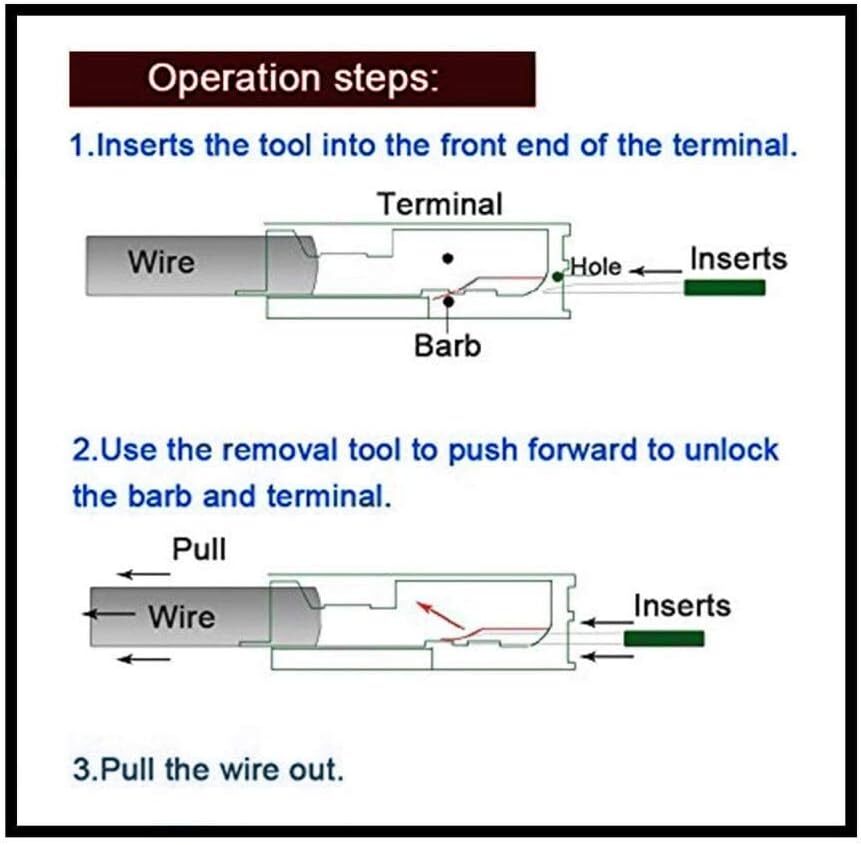 Operation steps:

1.Inserts the tool into the front end of the terminal.

Terminal
Wire
Hole
Inserts
Barb

2.Use the removal tool to push forward to unlock the barb and terminal.

Pull
Wire
Inserts

3.Pull the wire out.