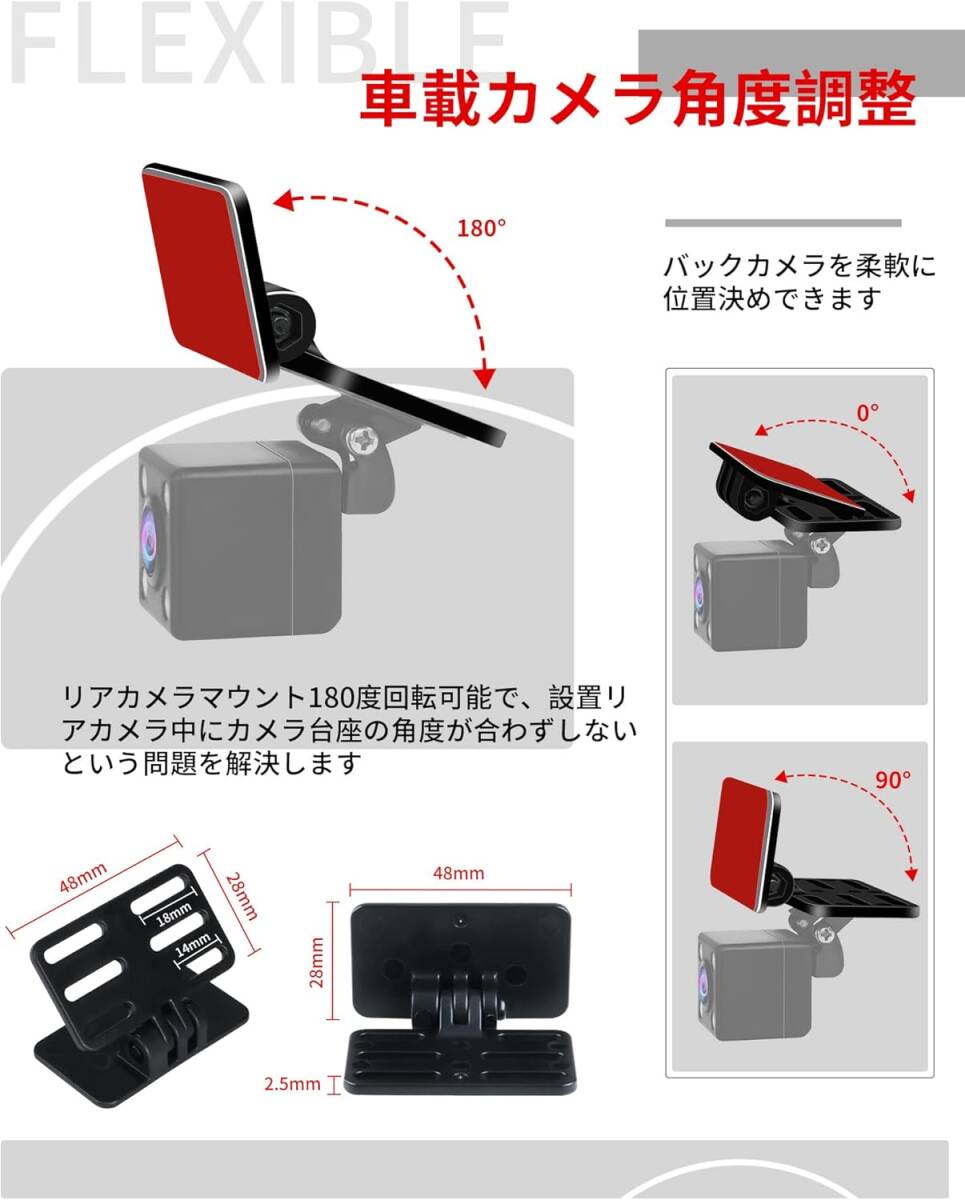 FLEXIBLE

車載カメラ角度調整

180°

バックカメラを柔軟に位置決めできます

0°

リアカメラマウント180度回転可能で、設置リアカメラ中にカメラ台座の角度が合わずしないという問題を解決します

90°

48mm

28mm

18mm

14mm

48mm

28mm

2.5mm