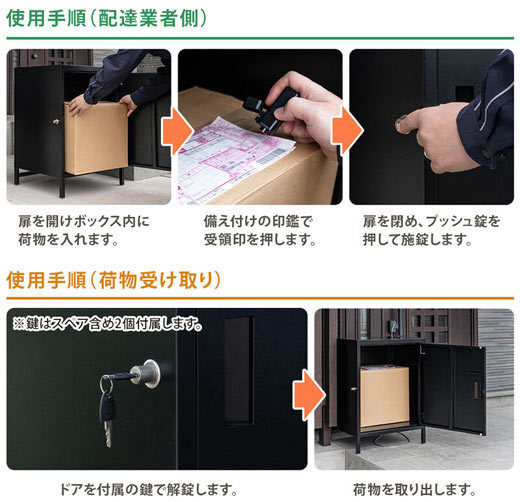 使用手順（配達業者側）

扉を開けボックス内に荷物を入れます。

備え付けの印鑑で受領印を押します。

扉を閉め、プッシュ錠を押して施錠します。

使用手順（荷物受け取り）

※鍵はスペア含め2個付属します。

ドアを付属の鍵で解錠します。

荷物を取り出します。