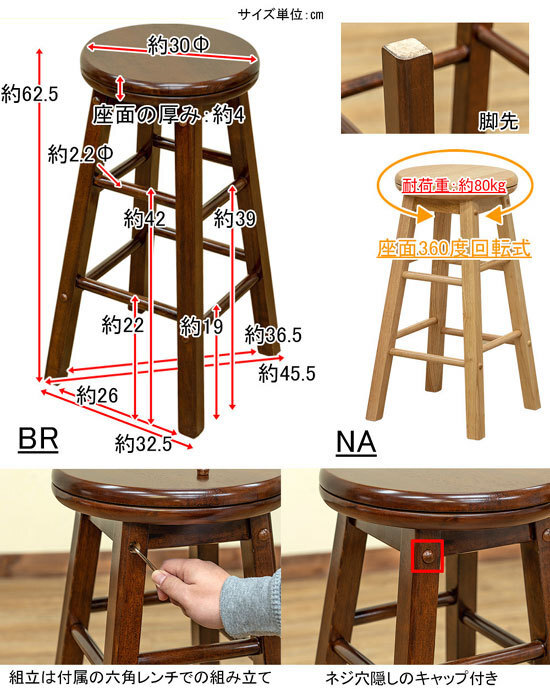 サイズ単位:cm

約30Φ

約62.5

座面の厚み:約4

約2.2Φ

約42

約39

約22

約19

約36.5

約45.5

約26

約32.5

BR

脚先

耐荷重:約80kg

座面360度回転式

NA

組立は付属の六角レンチでの組み立て

ネジ穴隠しのキャップ付き