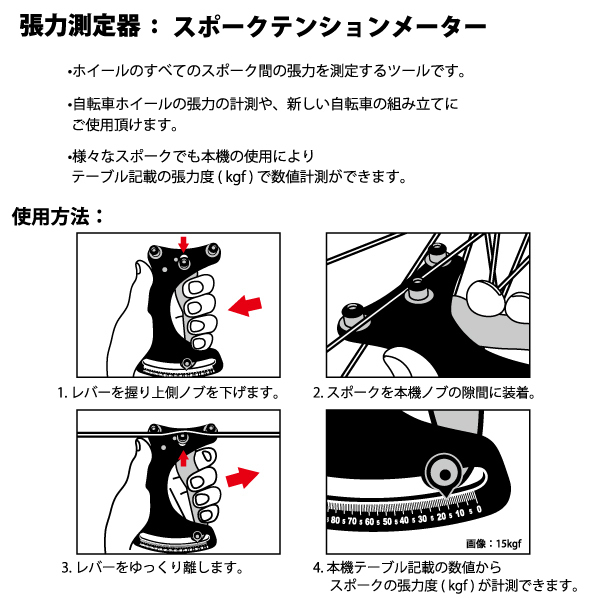 張力測定器： スポークテンションメーター

•ホイールのすべてのスポーク間の張力を測定するツールです。

•自転車ホイールの張力の計測や、新しい自転車の組み立てにご使用頂けます。

•様々なスポークでも本機の使用によりテーブル記載の張力度 ( kgf ) で数値計測ができます。

使用方法：

1. レバーを握り上側ノブを下げます。

2. スポークを本機ノブの隙間に装着。

3. レバーをゆっくり離します。

80 5 70 5 60 5 50 5 40 5 30 5 20 5 10 5 0

画像：15kgf

4. 本機テーブル記載の数値からスポークの張力度 ( kgf ) が計測できます。