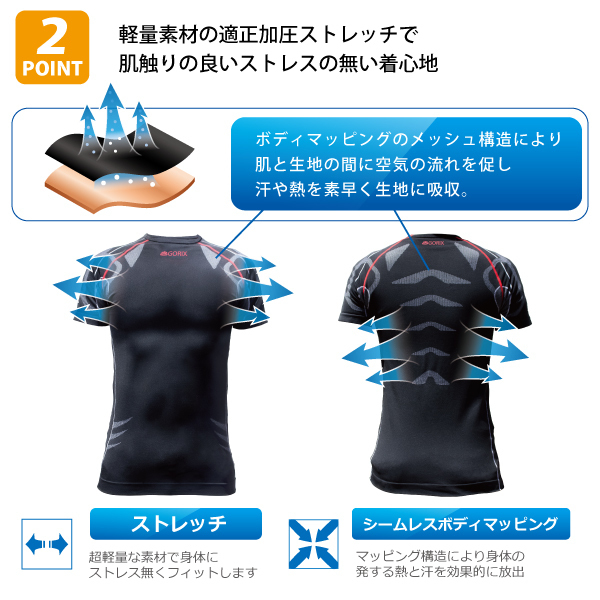 2
POINT

軽量素材の適正加圧ストレッチで
肌触りの良いストレスの無い着心地

ボディマッピングのメッシュ構造により
肌と生地の間に空気の流れを促し
汗や熱を素早く生地に吸収。

GORIX

GORIX

ストレッチ

超軽量な素材で身体に
ストレス無くフィットします

シームレスボディマッピング

マッピング構造により身体の
発する熱と汗を効果的に放出