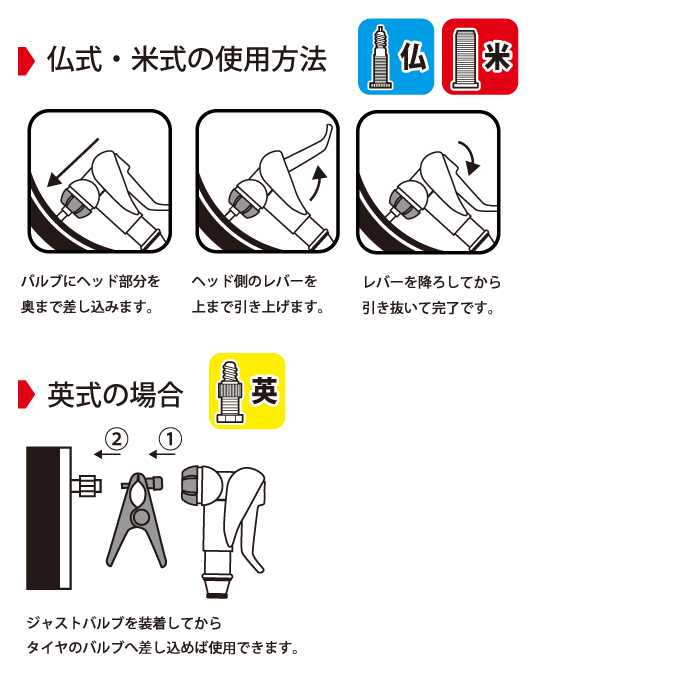 仏式・米式の使用方法

仏

米

バルブにヘッド部分を奥まで差し込みます。

ヘッド側のレバーを上まで引き上げます。

レバーを降ろしてから引き抜いて完了です。

英式の場合

英

②

①

ジャストバルブを装着してからタイヤのバルブへ差し込めば使用できます。