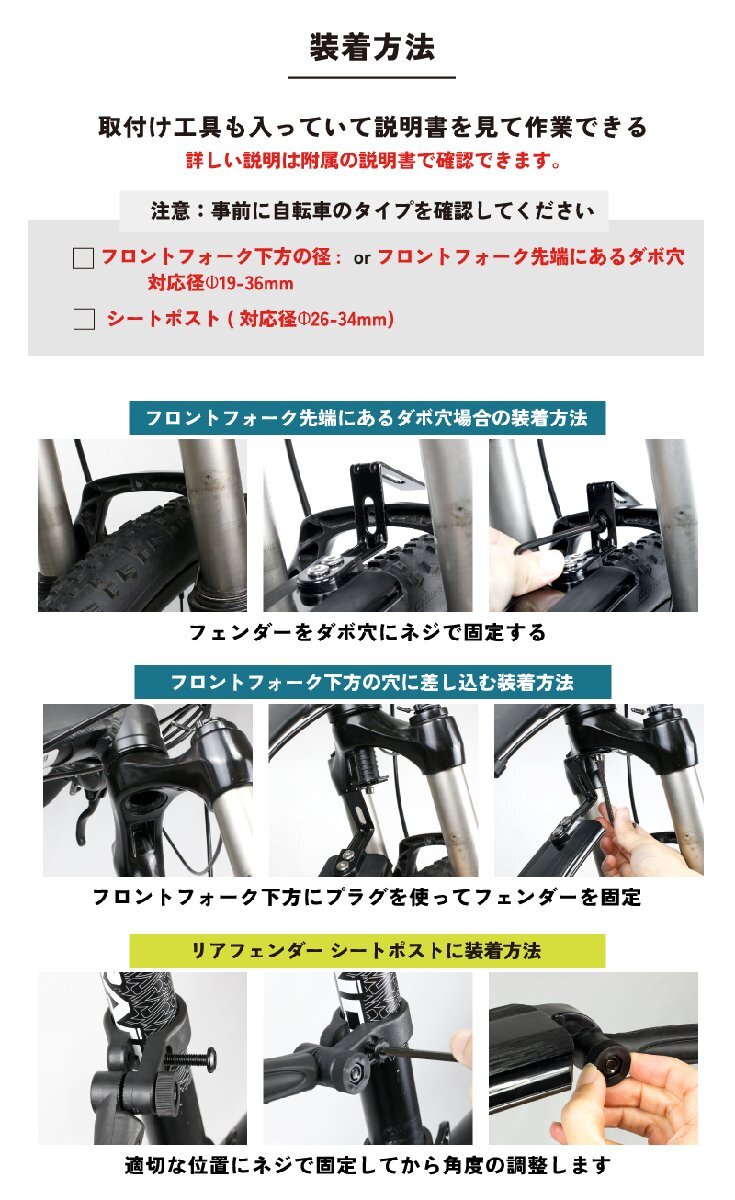 装着方法

取付け工具も入っていて説明書を見て作業できる
詳しい説明は附属の説明書で確認できます。

注意：事前に自転車のタイプを確認してください

フロントフォーク下方の径： or フロントフォーク先端にあるダボ穴
対応径Φ19-36mm

シートポスト ( 対応径Φ26-34mm)

フロントフォーク先端にあるダボ穴場合の装着方法

フェンダーをダボ穴にネジで固定する

フロントフォーク下方の穴に差し込む装着方法

フロントフォーク下方にプラグを使ってフェンダーを固定

リアフェンダー シートポストに装着方法

適切な位置にネジで固定してから角度の調整します