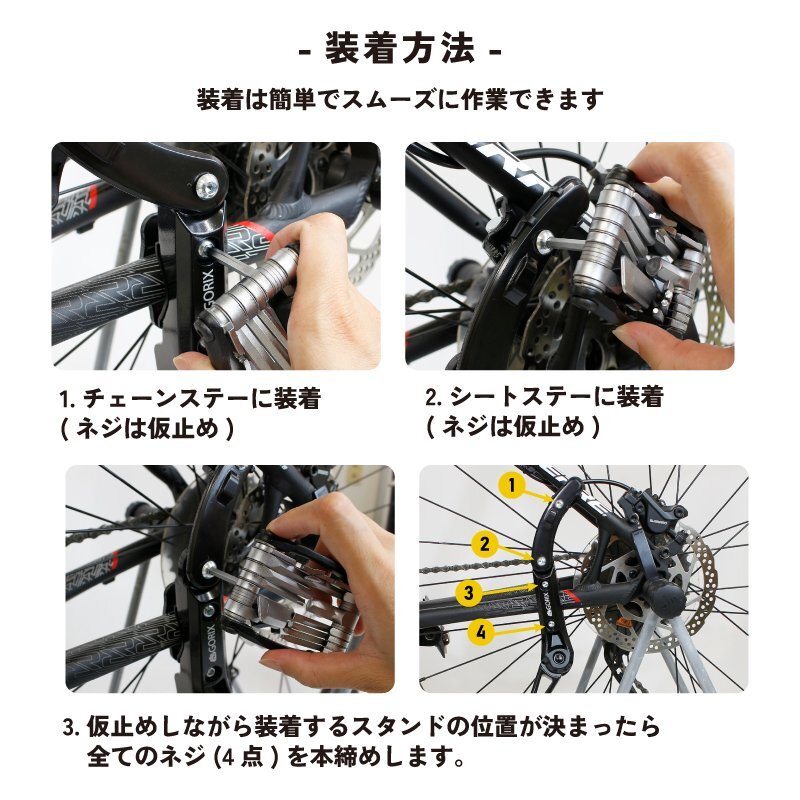 - 装着方法 -

装着は簡単でスムーズに作業できます

GORIX

1. チェーンステーに装着
( ネジは仮止め )

2. シートステーに装着
( ネジは仮止め )

GORIX

1

2

3

4

GORIX

3. 仮止めしながら装着するスタンドの位置が決まったら全てのネジ (4 点 ) を本締めします。