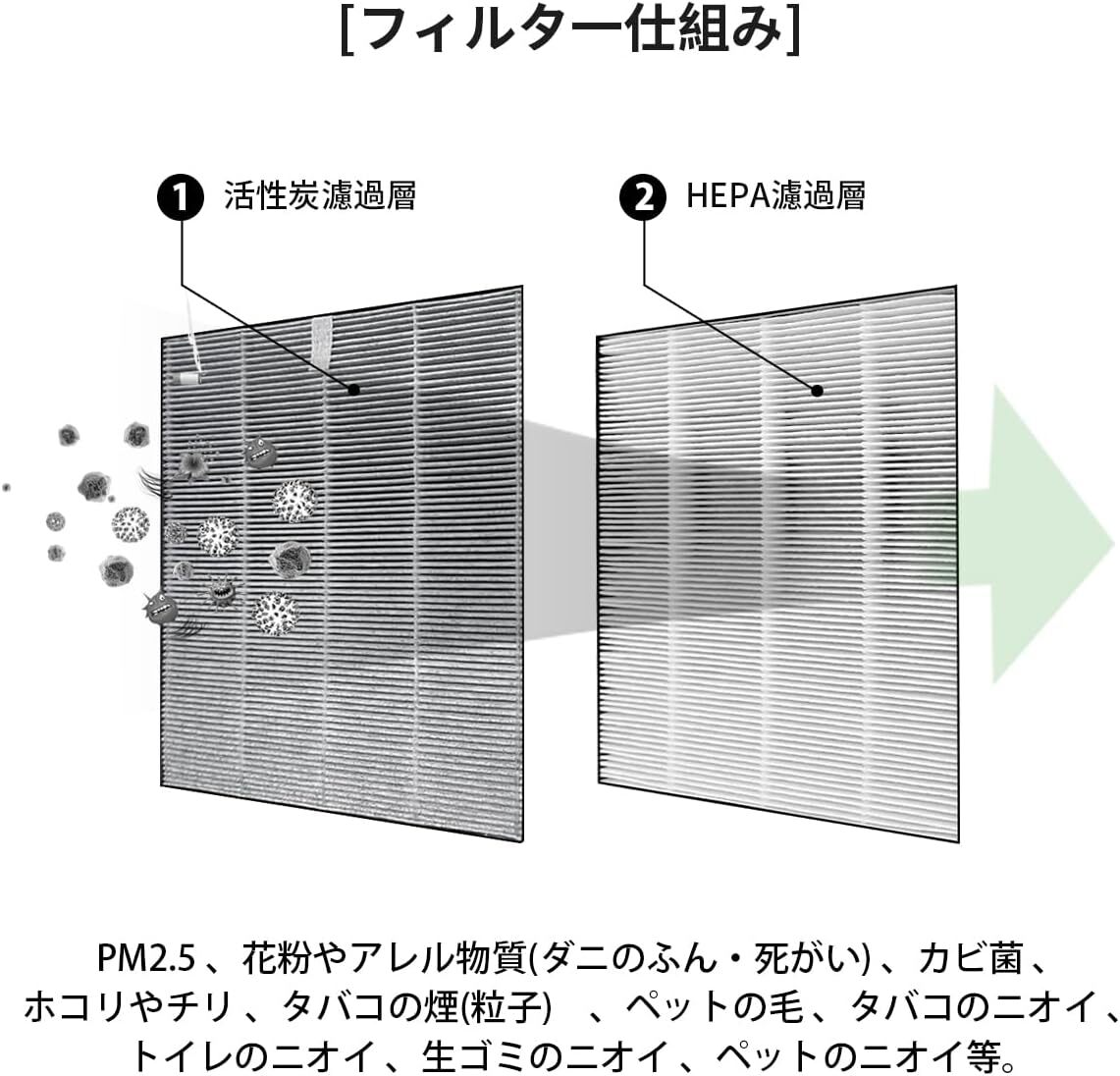 [フィルター仕組み]

1 活性炭濾過層

2 HEPA濾過層

PM2.5 、花粉やアレル物質(ダニのふん・死がい) 、カビ菌、ホコリやチリ 、タバコの煙(粒子) 、ペットの毛、タバコのニオイ、トイレのニオイ、生ゴミのニオイ、ペットのニオイ等。