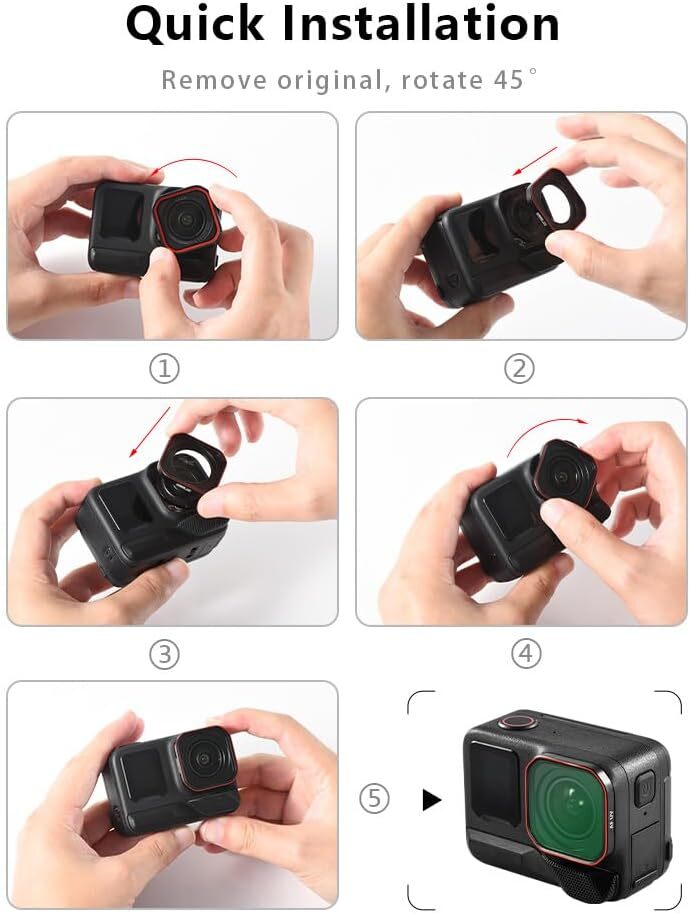 Quick Installation

Remove original, rotate 45°

①

②

③

④

⑤