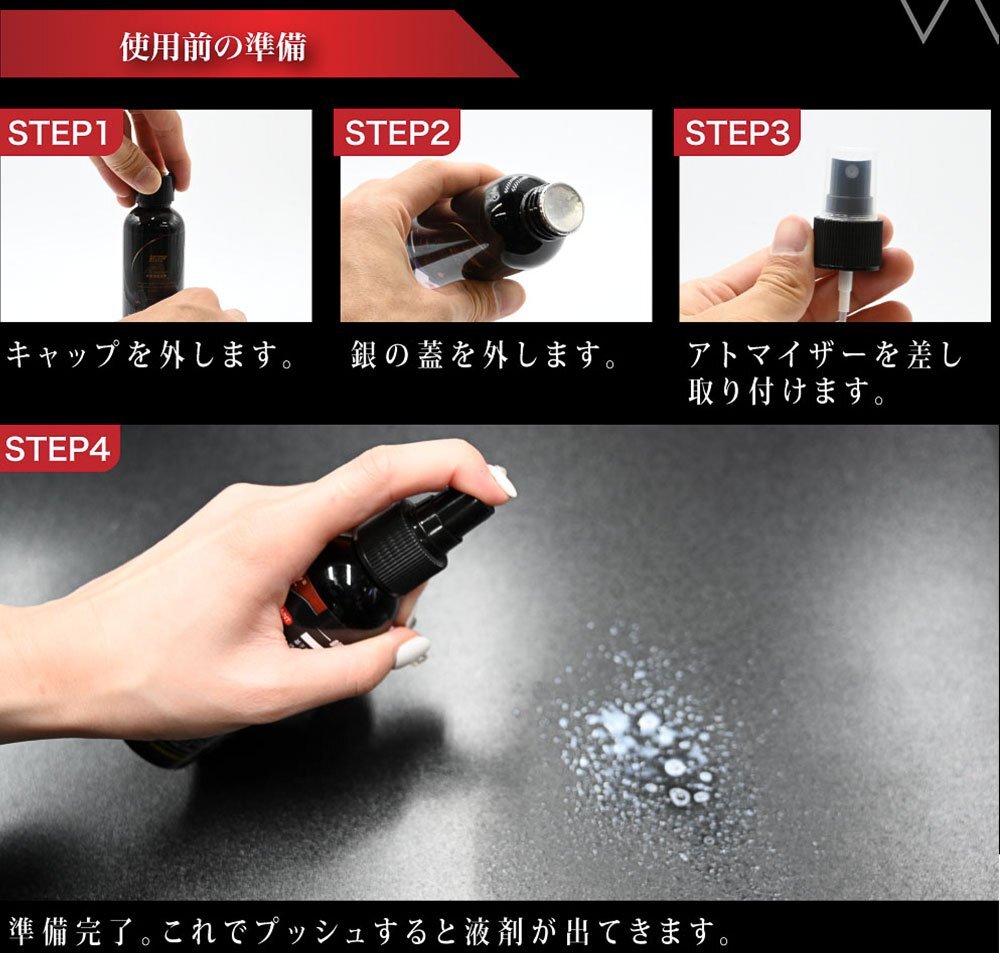 使用前の準備

STEP1

キャップを外します。

STEP2

銀の蓋を外します。

STEP3

アトマイザーを差し取り付けます。

STEP4

準備完了。これでプッシュすると液剤が出てきます。