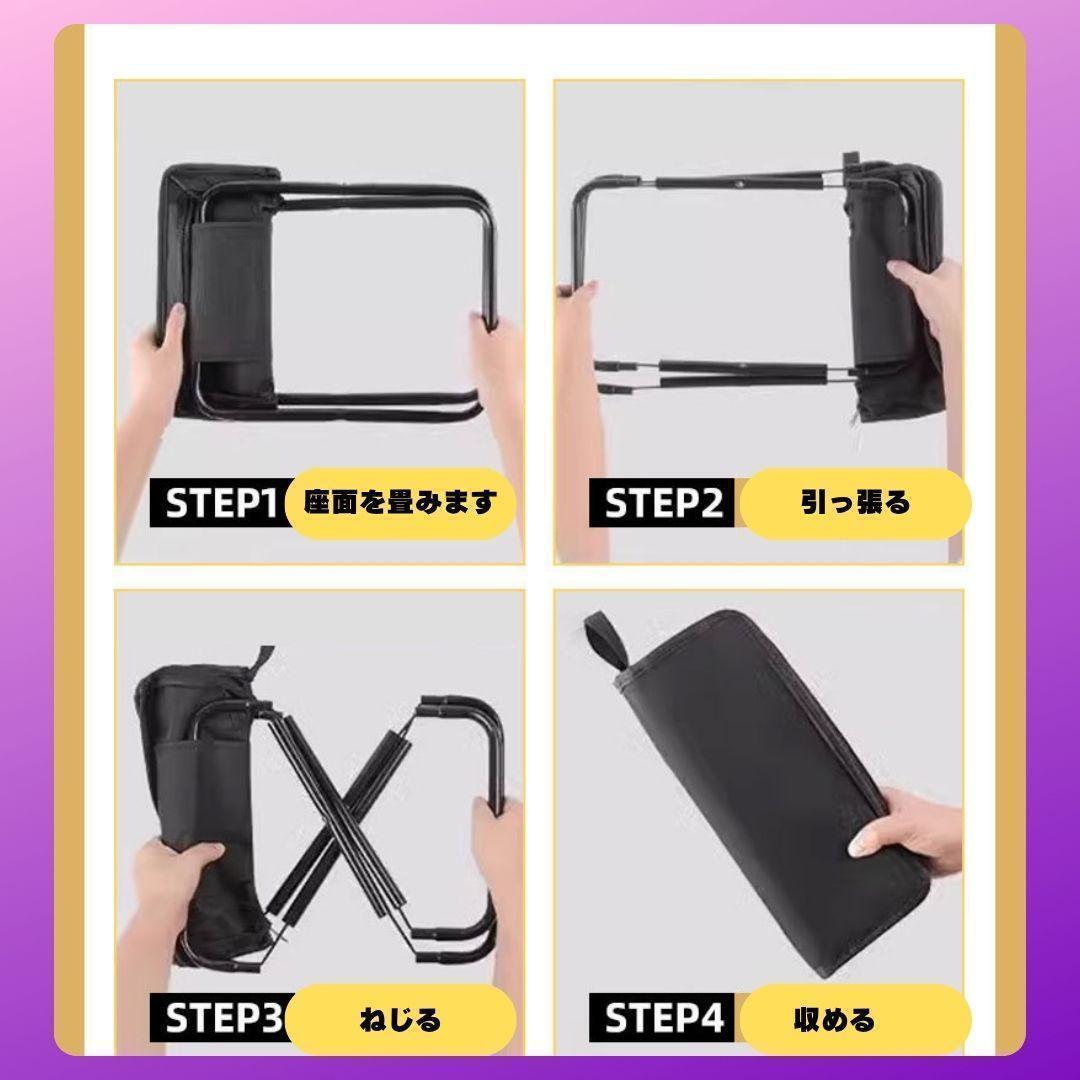 STEP1 座面を畳みます

STEP2 引っ張る

STEP3 ねじる

STEP4 収める