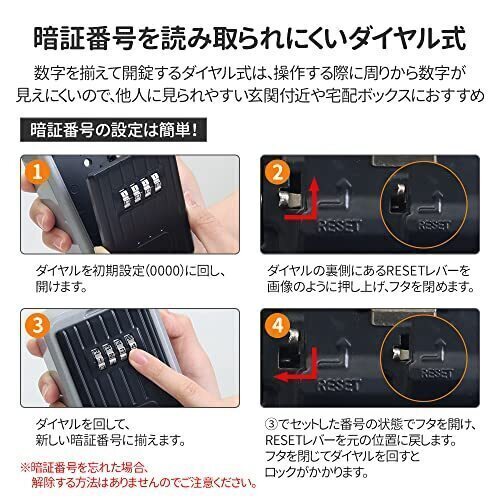 暗証番号を読み取られにくいダイヤル式

数字を揃えて開錠するダイヤル式は、操作する際に周りから数字が見えにくいので、他人に見られやすい玄関付近や宅配ボックスにおすすめ

暗証番号の設定は簡単!

1

ダイヤルを初期設定(0000)に回し、開けます。

2

RESET

RESET

ダイヤルの裏側にあるRESETレバーを画像のように押し上げ、フタを閉めます。

3

ダイヤルを回して、新しい暗証番号に揃えます。

4

RESET

RESET

③でセットした番号の状態でフタを開け、RESETレバーを元の位置に戻します。フタを閉じてダイヤルを回すとロックがかかります。

※暗証番号を忘れた場合、解除する方法はありませんのでご注意ください。