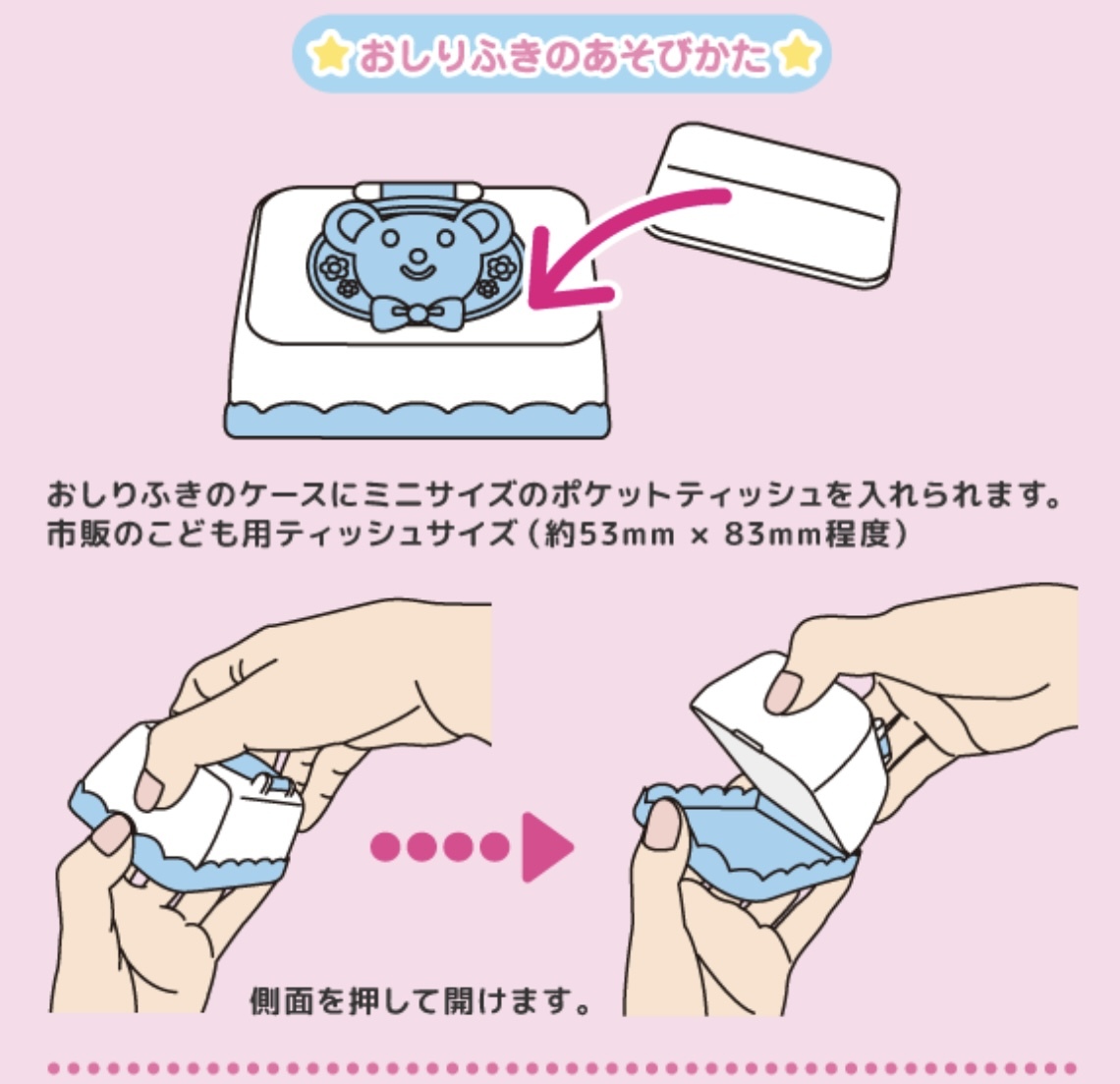 おしりふきのあそびかた

おしりふきのケースにミニサイズのポケットティッシュを入れられます。
市販のこども用ティッシュサイズ（約53mm × 83mm程度）

側面を押して開けます。