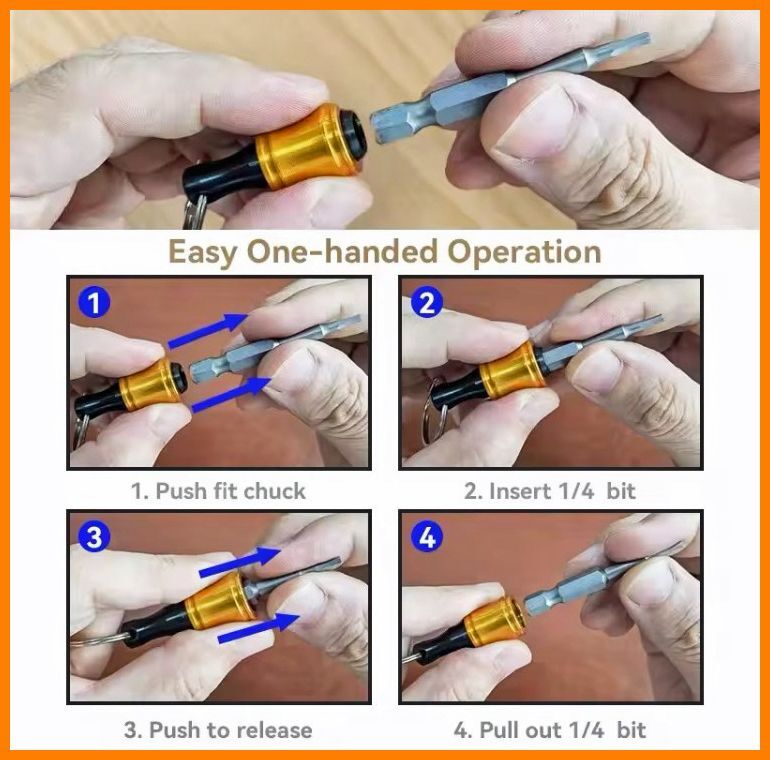 Easy One-handed Operation

1

1. Push fit chuck

2

2. Insert 1/4 bit

3

3. Push to release

4

4. Pull out 1/4 bit