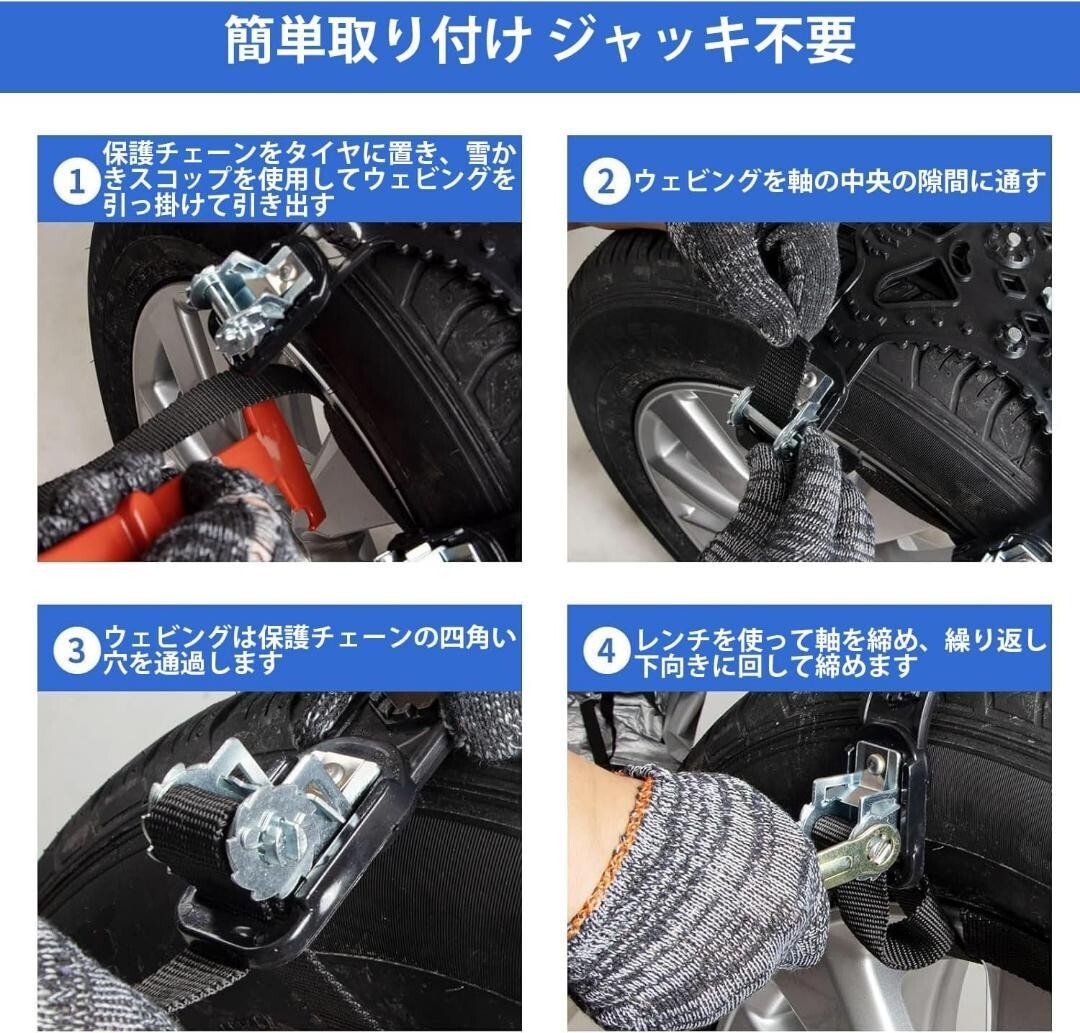 簡単取り付け ジャッキ不要

1 保護チェーンをタイヤに置き、雪かきスコップを使用してウェビングを引っ掛けて引き出す

2 ウェビングを軸の中央の隙間に通す

3 ウェビングは保護チェーンの四角い穴を通過します

4 レンチを使って軸を締め、繰り返し下向きに回して締めます