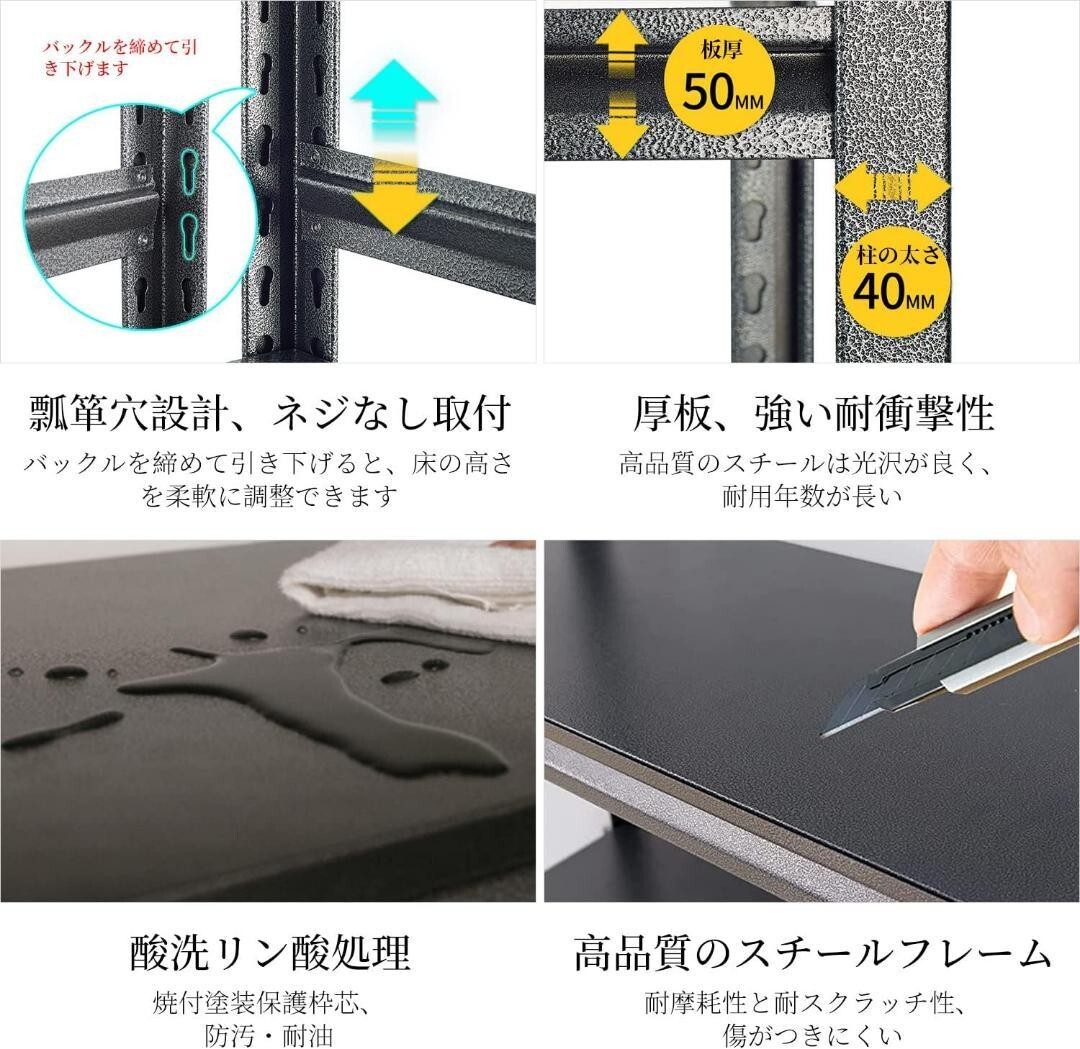 バックルを締めて引き下げます

板厚
50MM

柱の太さ
40MM

瓢箪穴設計、ネジなし取付
バックルを締めて引き下げると、床の高さを柔軟に調整できます

厚板、強い耐衝撃性
高品質のスチールは光沢が良く、耐用年数が長い

酸洗リン酸処理
焼付塗装保護枠芯、防汚・耐油

高品質のスチールフレーム
耐摩耗性と耐スクラッチ性、傷がつきにくい