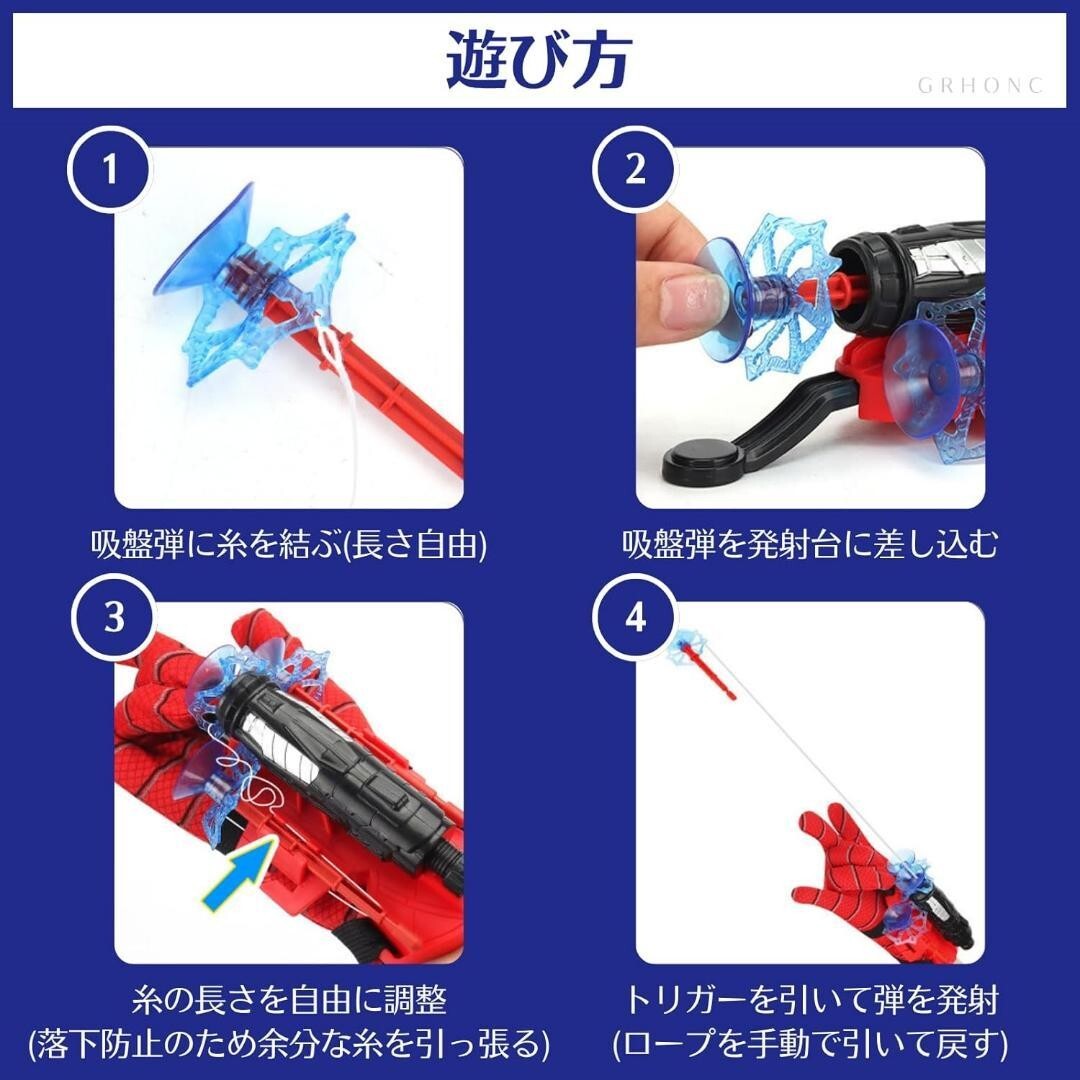 遊び方

GRHONC

1

吸盤弾に糸を結ぶ(長さ自由)

2

吸盤弾を発射台に差し込む

3

糸の長さを自由に調整
(落下防止のため余分な糸を引っ張る)

4

トリガーを引いて弾を発射
(ロープを手動で引いて戻す)