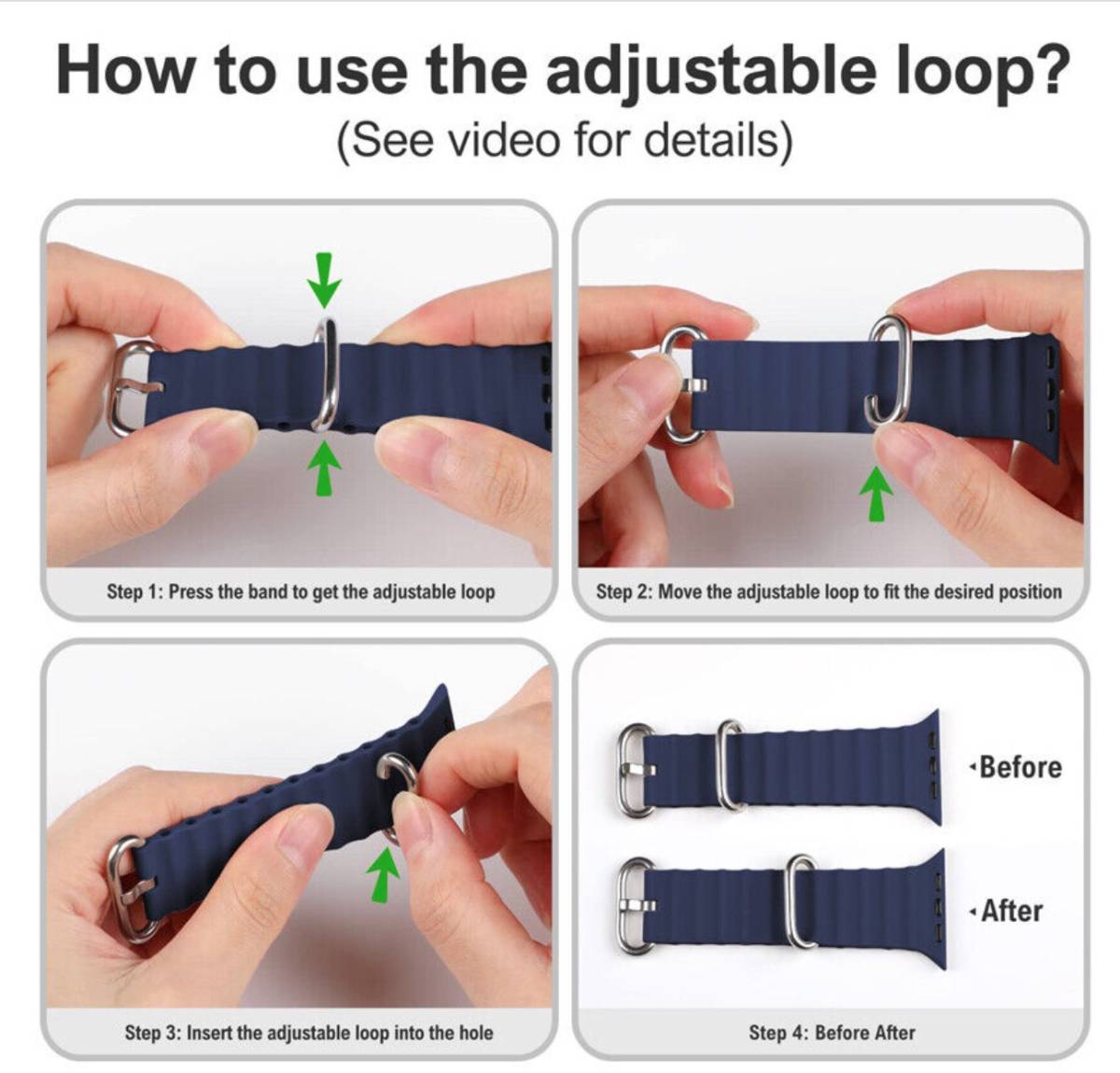 How to use the adjustable loop?
(See video for details)

Step 1: Press the band to get the adjustable loop

Step 2: Move the adjustable loop to fit the desired position

Step 3: Insert the adjustable loop into the hole

Before

After

Step 4: Before After