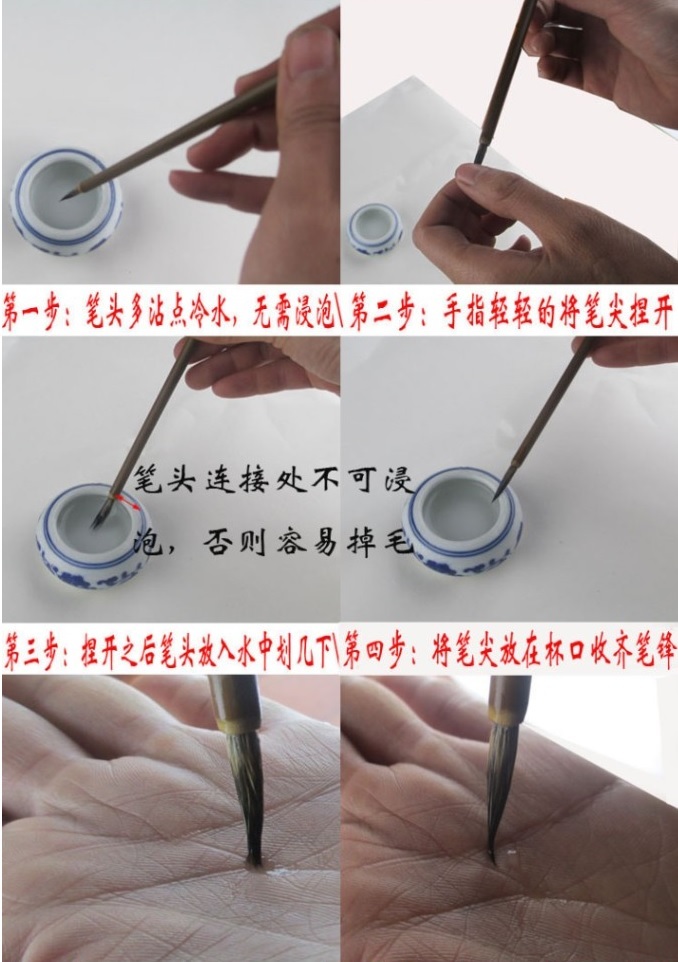 第一步：笔头多沾点冷水，无需浸泡\第二步：手指轻轻的将笔尖捏开

笔头连接处不可浸泡，否则容易掉毛

第三步：捏开之后笔头放入水中划几下\第四步：将笔尖放在杯口收齐笔锋