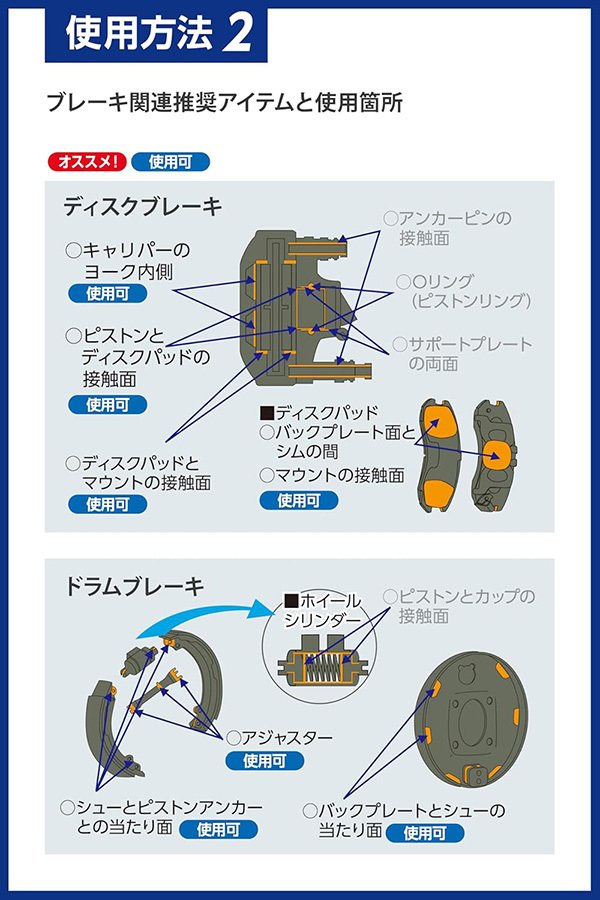 使用方法 2

ブレーキ関連推奨アイテムと使用箇所

オススメ! 使用可

ディスクブレーキ

○キャリパーのヨーク内側
使用可

○ピストンとディスクパッドの接触面
使用可

○ディスクパッドとマウントの接触面
使用可

○アンカーピンの接触面

○Oリング（ピストンリング）

○サポートプレートの両面

■ディスクパッド
○バックプレート面とシムの間
○マウントの接触面
使用可

ドラムブレーキ

■ホイールシリンダー

○ピストンとカップの接触面

○アジャスター
使用可

○シューとピストンアンカーとの当たり面 使用可

○バックプレートとシューの当たり面 使用可