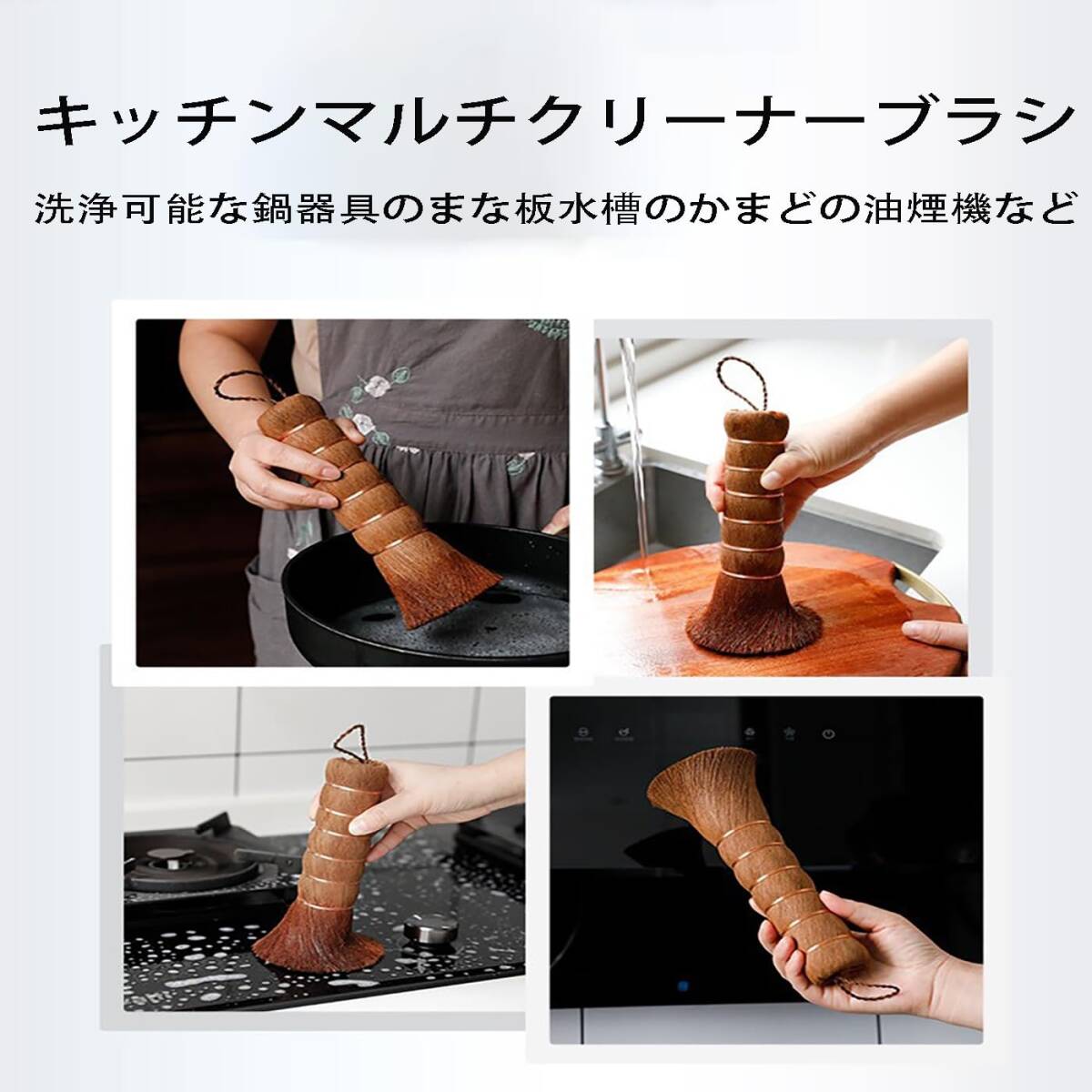 キッチンマルチクリーナーブラシ

洗浄可能な鍋器具のまな板水槽のかまどの油煙機など