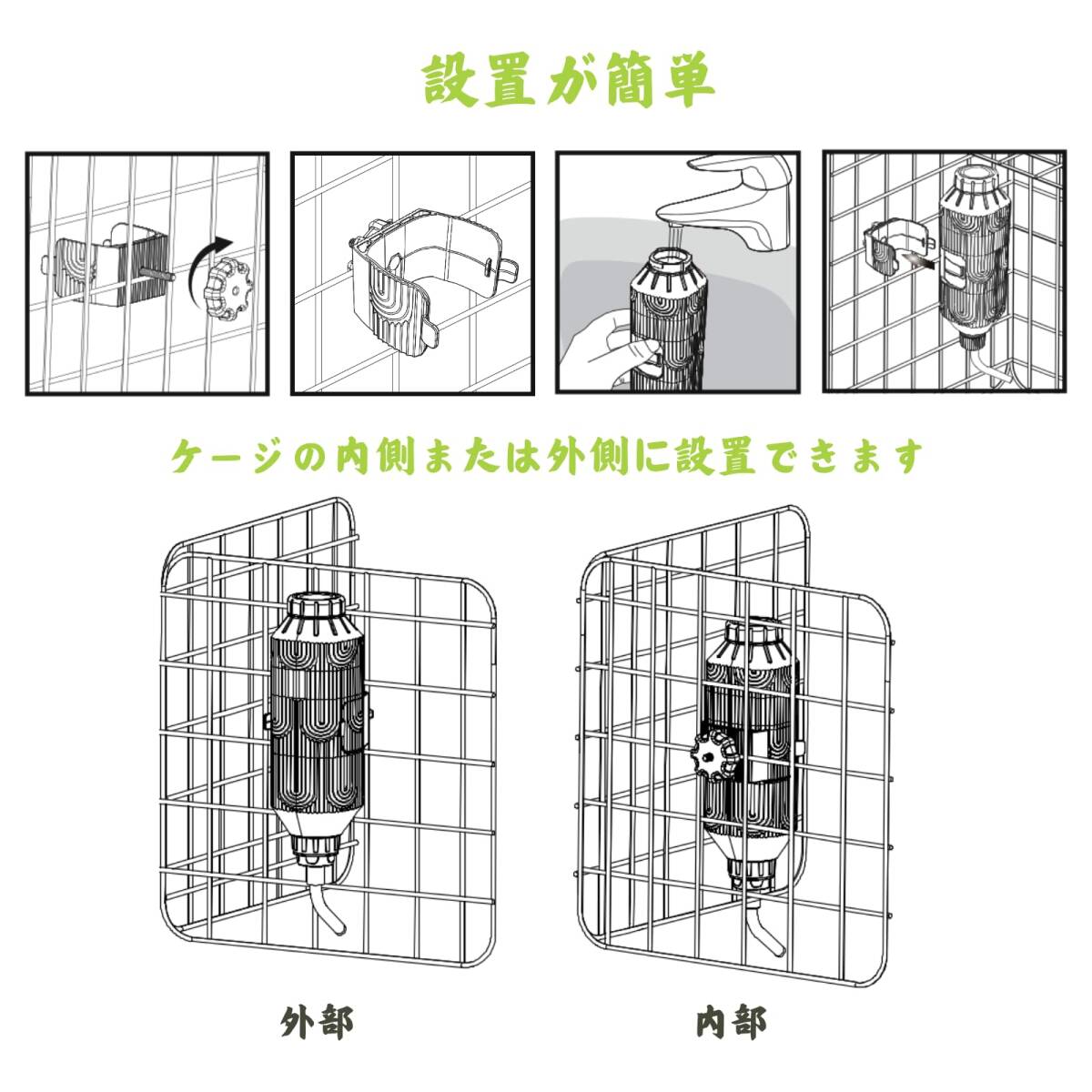 設置が簡単

ケージの内側または外側に設置できます

外部

内部